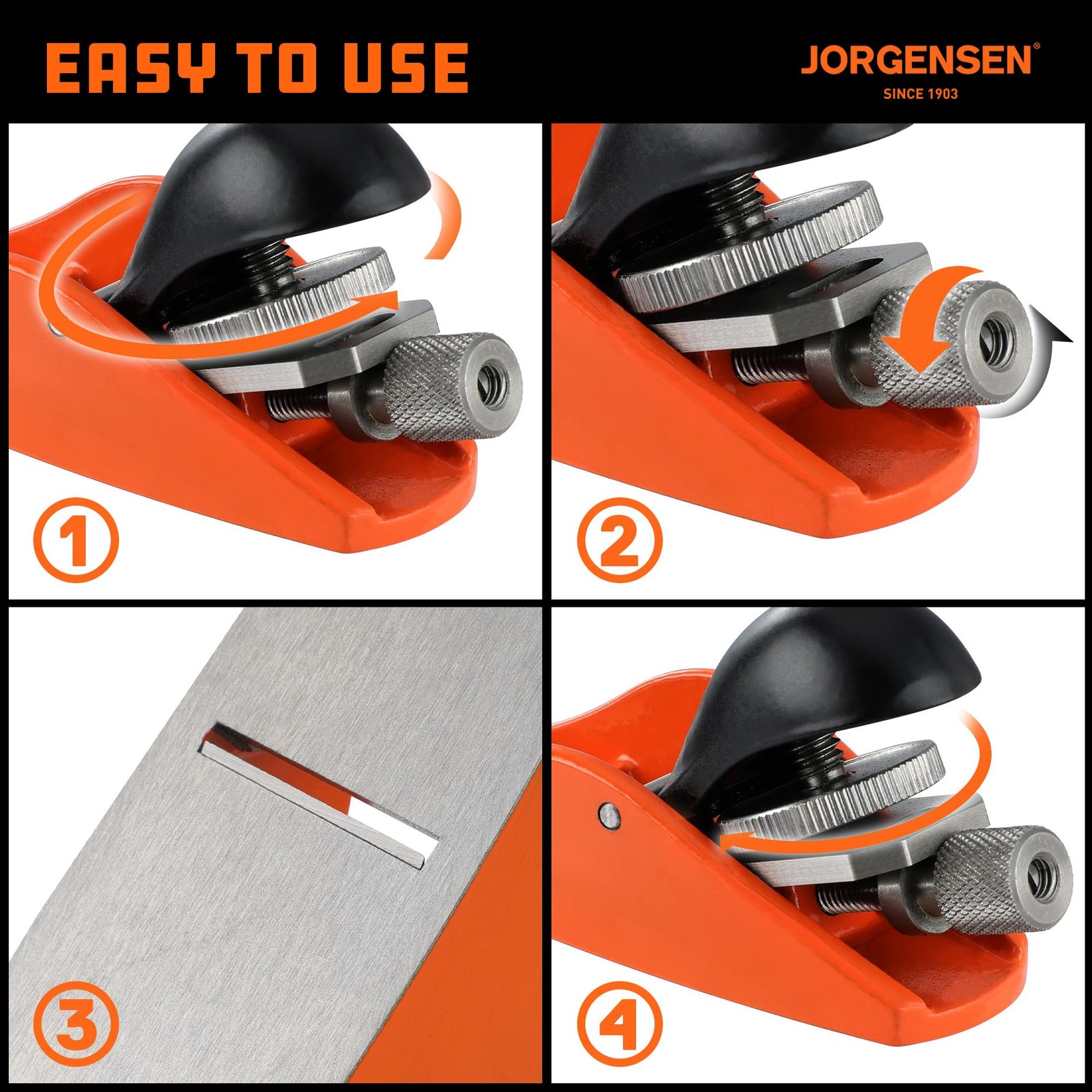 EASY TO USE

JORGENSEN®
SINCE 1903

1

2

3

4