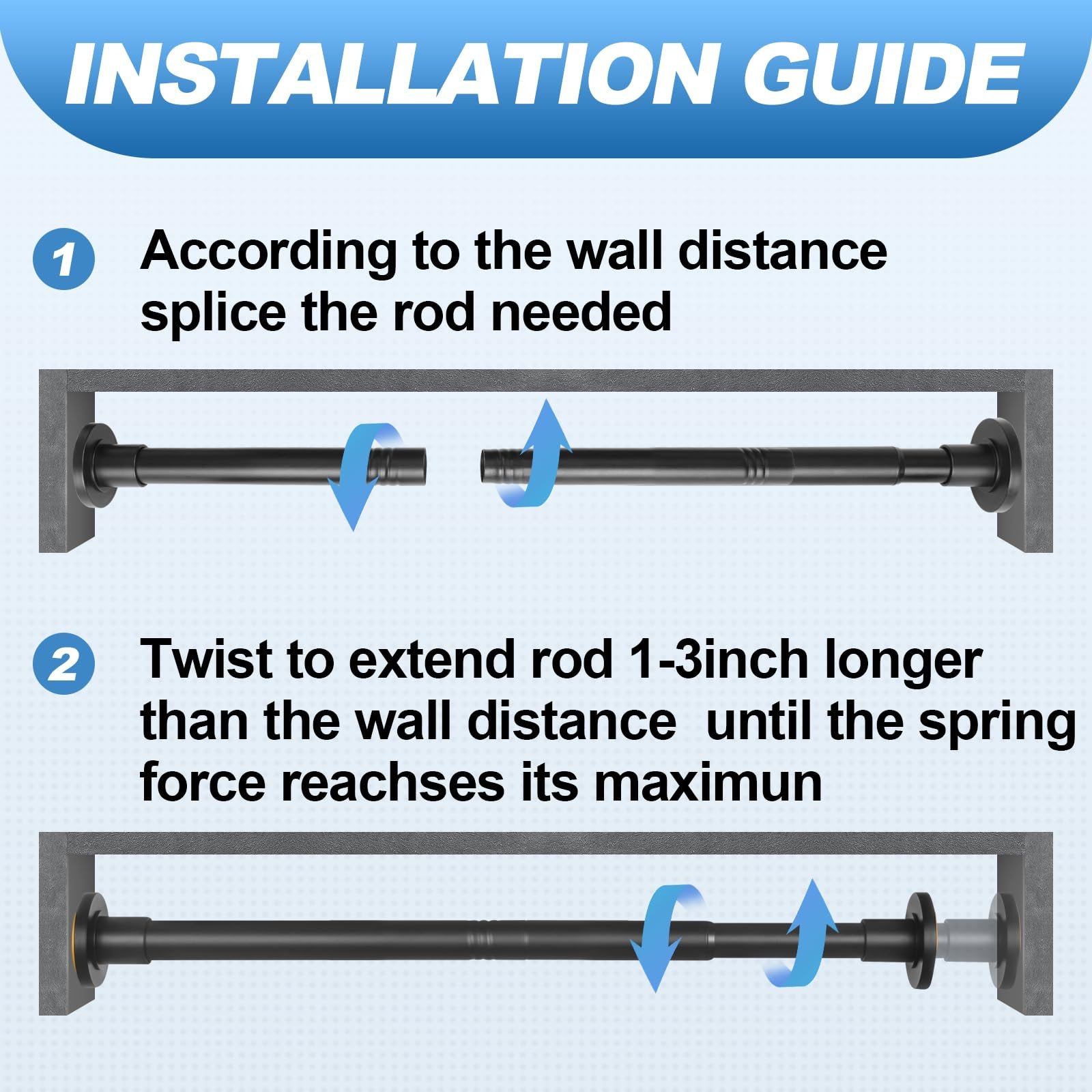 INSTALLATION GUIDE

1 According to the wall distance splice the rod needed

2 Twist to extend rod 1-3inch longer than the wall distance  until the spring force reachses its maximun