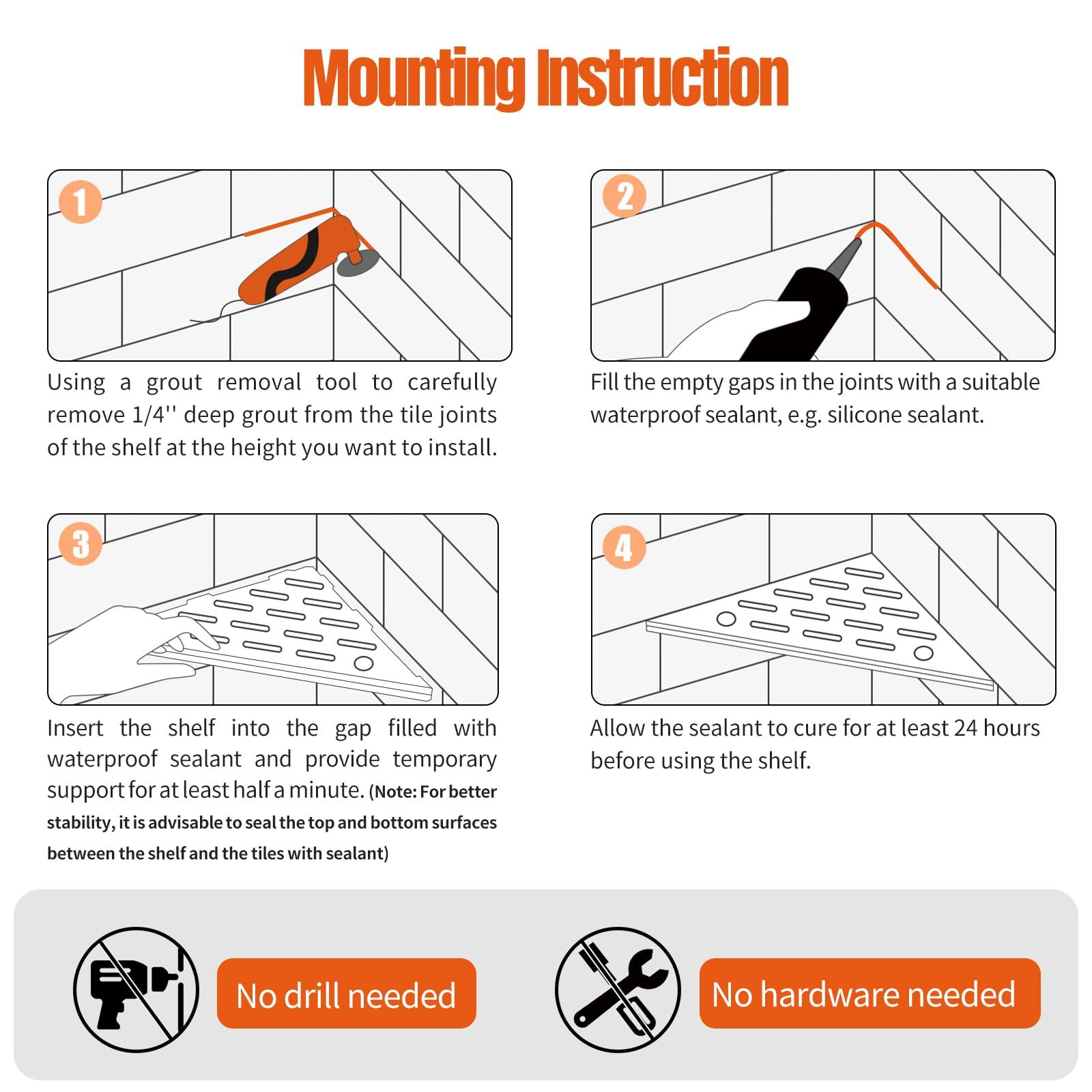 Mounting Instruction

1

Using a grout removal tool to carefully remove 1/4'' deep grout from the tile joints of the shelf at the height you want to install.

2

Fill the empty gaps in the joints with a suitable waterproof sealant, e.g. silicone sealant.

3

Insert the shelf into the gap filled with waterproof sealant and provide temporary support for at least half a minute. (Note: For better stability, it is advisable to seal the top and bottom surfaces between the shelf and the tiles with sealant)

4

Allow the sealant to cure for at least 24 hours before using the shelf.

No drill needed

No hardware needed