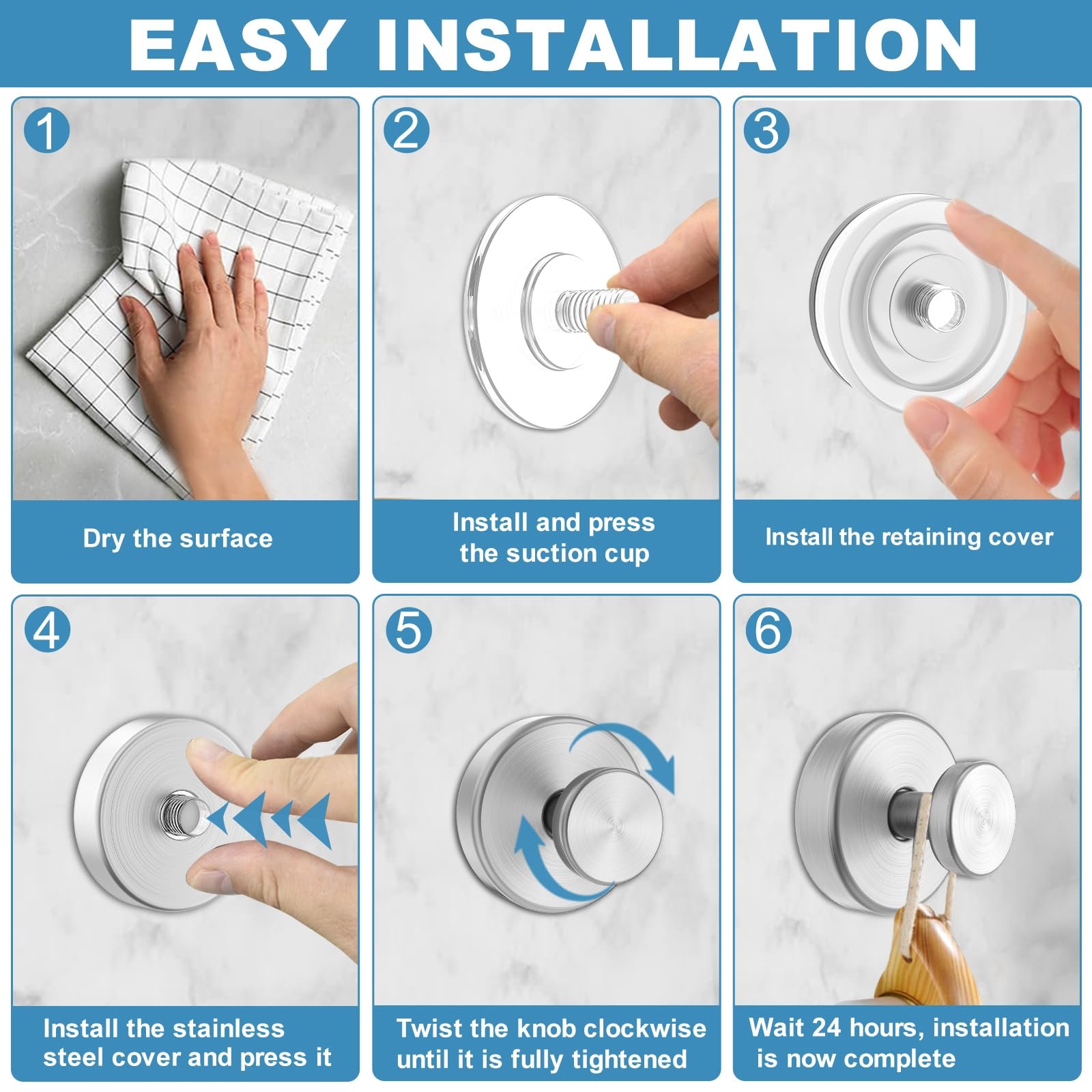 EASY INSTALLATION

1

Dry the surface

2

Install and press the suction cup

3

Install the retaining cover

4

Install the stainless steel cover and press it

5

Twist the knob clockwise until it is fully tightened

6

Wait 24 hours, installation is now complete