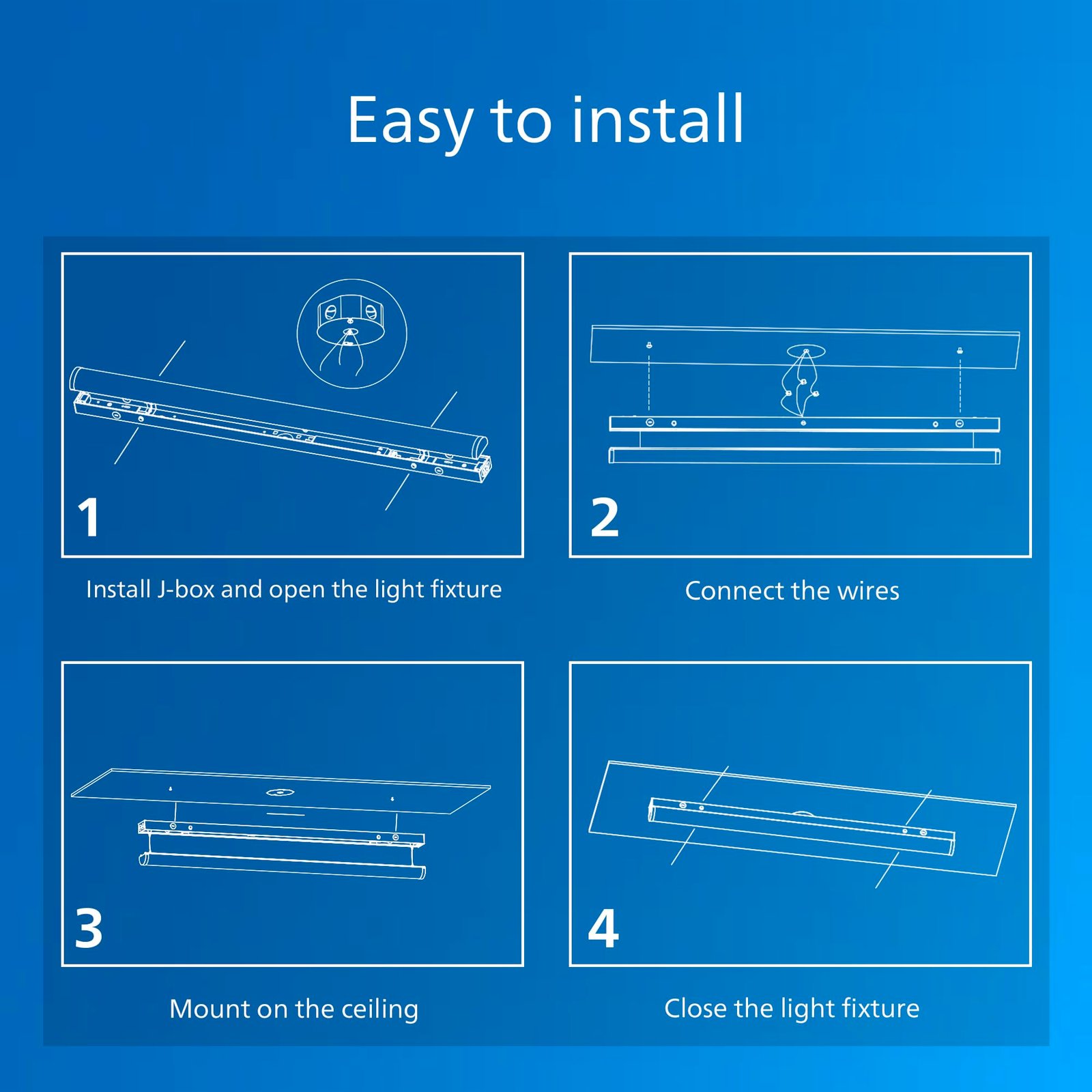 Easy to install

1

Install J-box and open the light fixture

2

Connect the wires

3

Mount on the ceiling

4

Close the light fixture