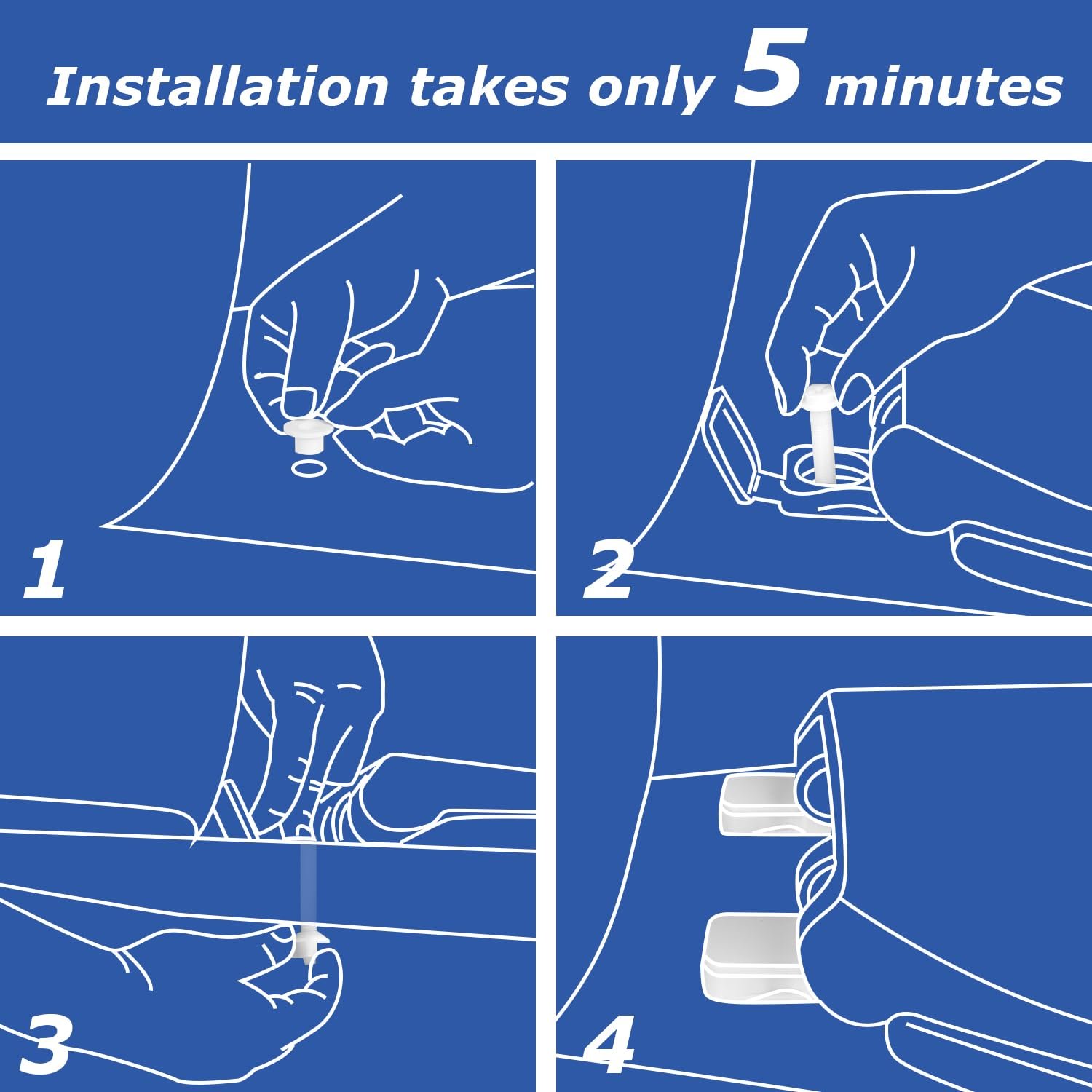 Installation takes only 5 minutes

1

2

3

4