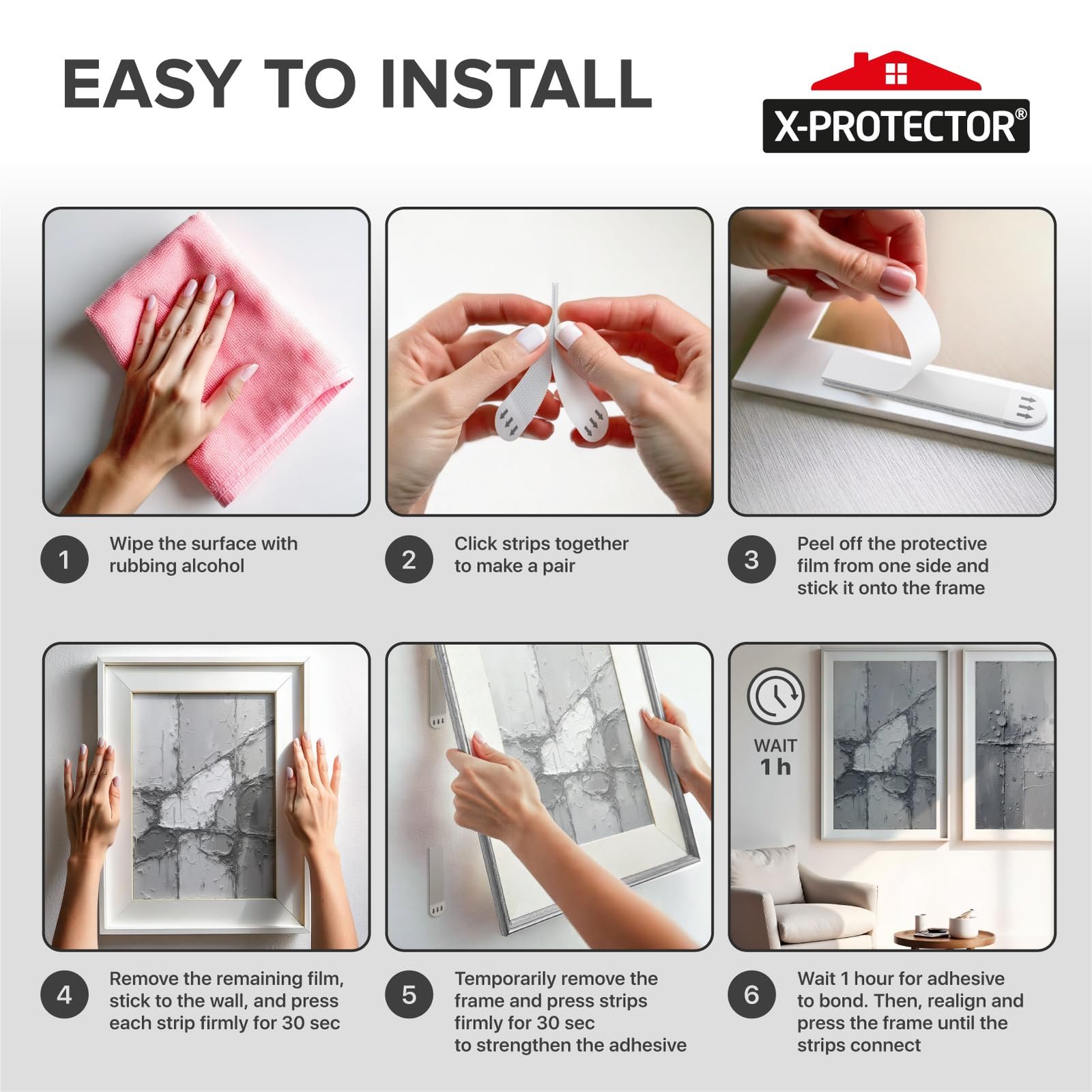 EASY TO INSTALL

X-PROTECTOR®

1 Wipe the surface with rubbing alcohol

2 Click strips together to make a pair

3 Peel off the protective film from one side and stick it onto the frame

WAIT 1 h

4 Remove the remaining film, stick to the wall, and press each strip firmly for 30 sec

5 Temporarily remove the frame and press strips firmly for 30 sec to strengthen the adhesive

6 Wait 1 hour for adhesive to bond. Then, realign and press the frame until the strips connect