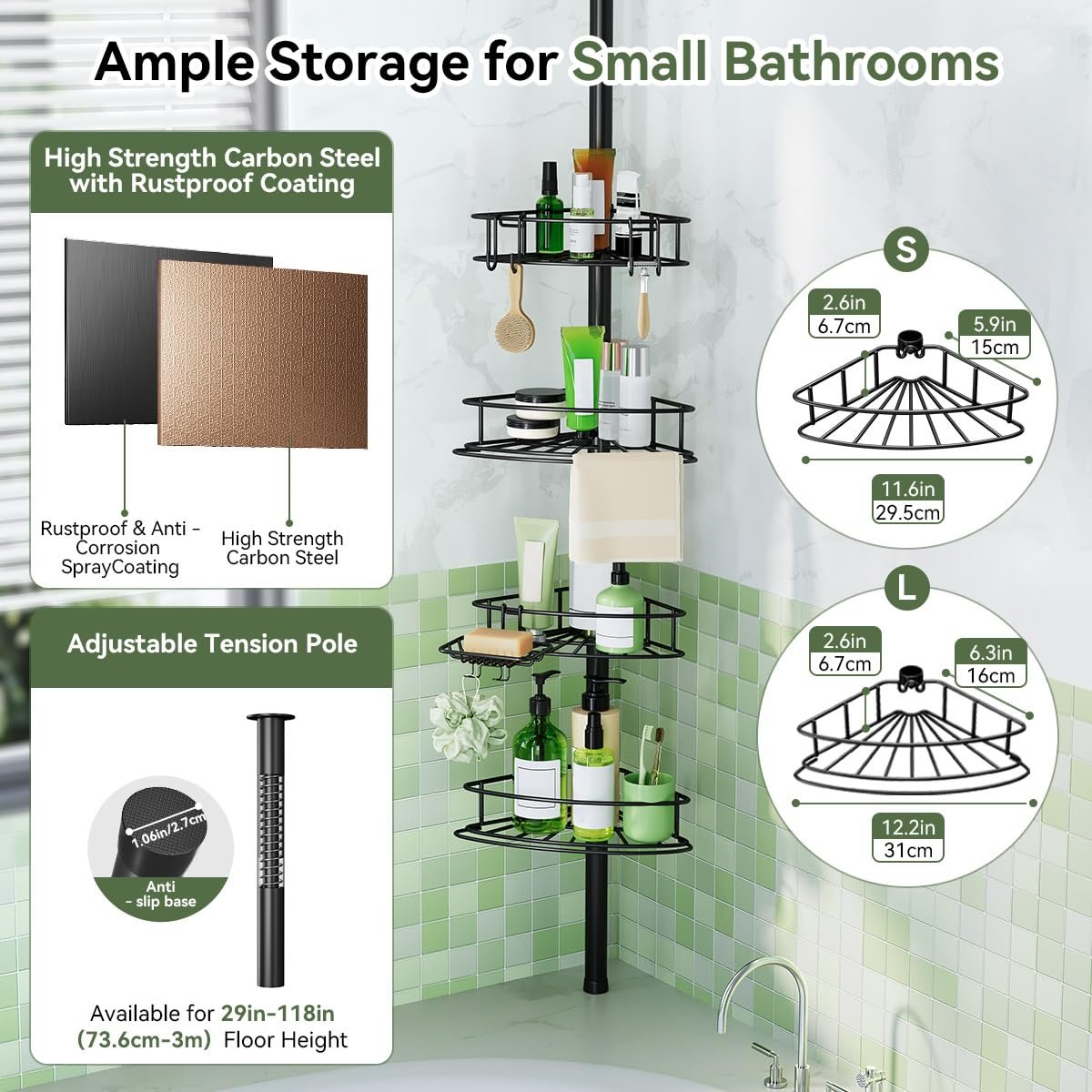 Ample Storage for Small Bathrooms

High Strength Carbon Steel with Rustproof Coating

Rustproof & Anti - Corrosion SprayCoating

High Strength Carbon Steel

Adjustable Tension Pole

1.06in/2.7cm

Anti - slip base

Available for 29in-118in (73.6cm-3m) Floor Height

S

2.6in 6.7cm

5.9in 15cm

11.6in 29.5cm

L

2.6in 6.7cm

6.3in 16cm

12.2in 31cm