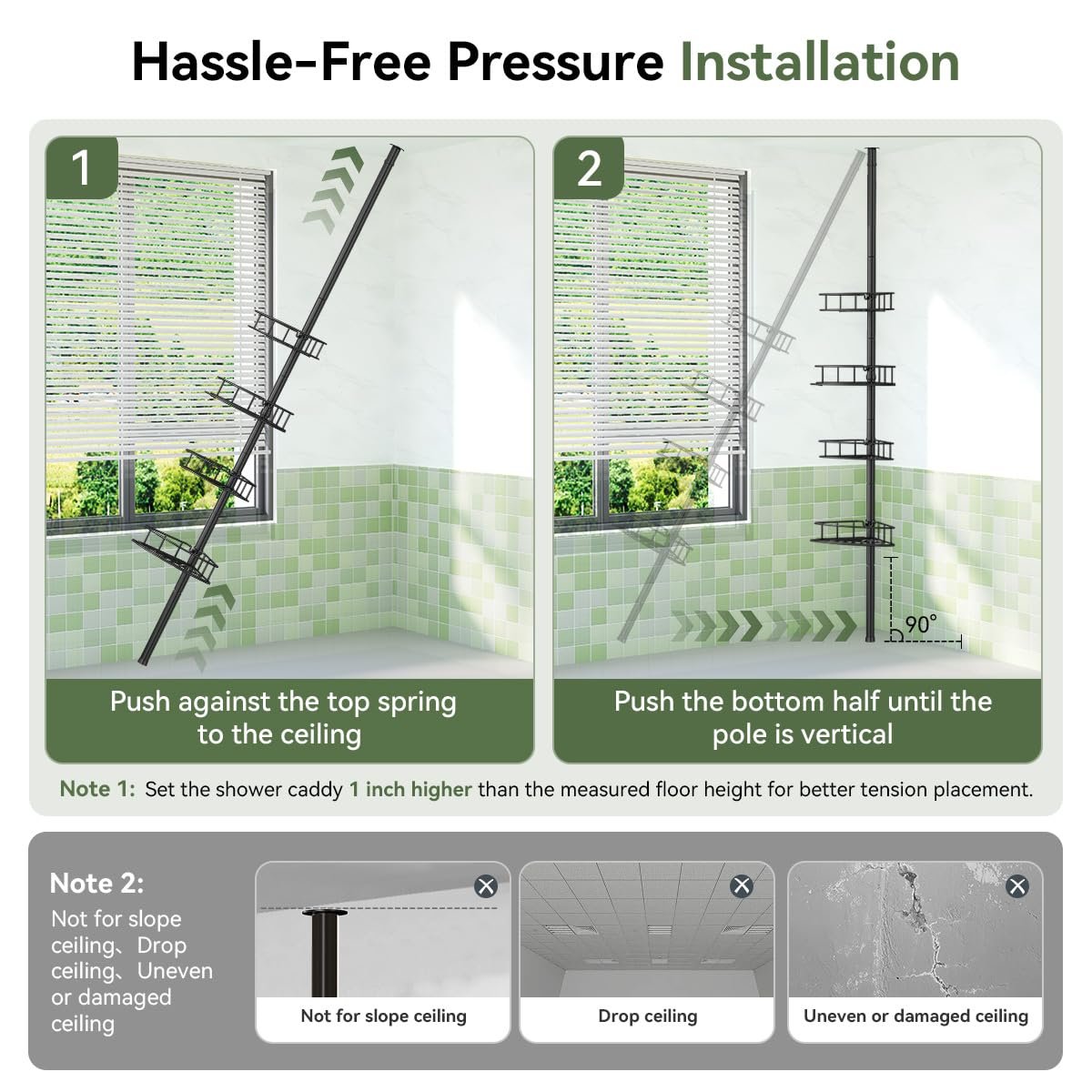 Hassle-Free Pressure Installation

1

Push against the top spring to the ceiling

2

90°

Push the bottom half until the pole is vertical

Note 1: Set the shower caddy 1 inch higher than the measured floor height for better tension placement.

Note 2:
Not for slope ceiling、Drop ceiling、Uneven or damaged ceiling

Not for slope ceiling

Drop ceiling

Uneven or damaged ceiling