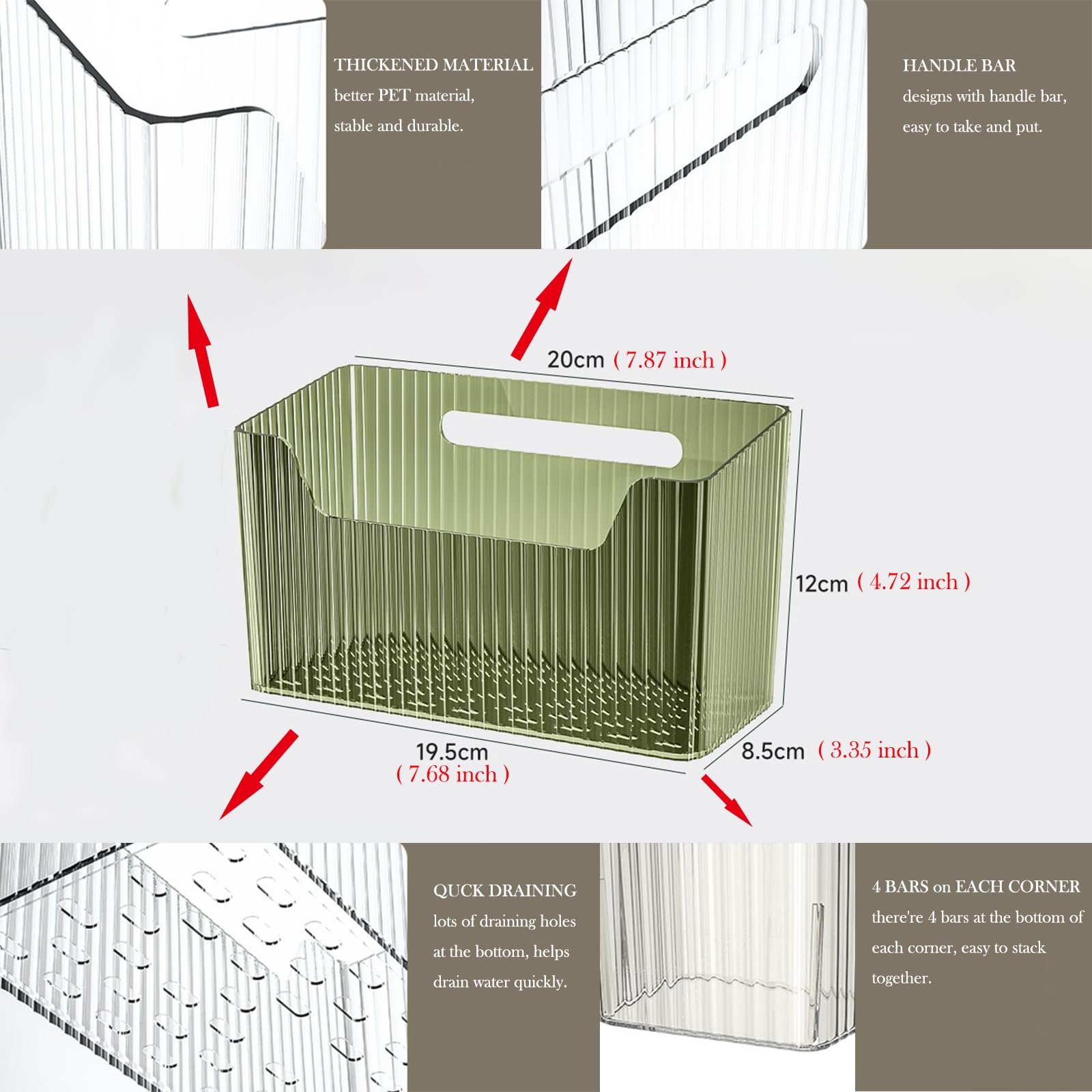 THICKENED MATERIAL
better PET material, stable and durable.

HANDLE BAR
designs with handle bar, easy to take and put.

20cm ( 7.87 inch )

12cm ( 4.72 inch )

19.5cm
( 7.68 inch )

8.5cm ( 3.35 inch )

QUCK DRAINING
lots of draining holes at the bottom, helps drain water quickly.

4 BARS on EACH CORNER
there're 4 bars at the bottom of each corner, easy to stack together.