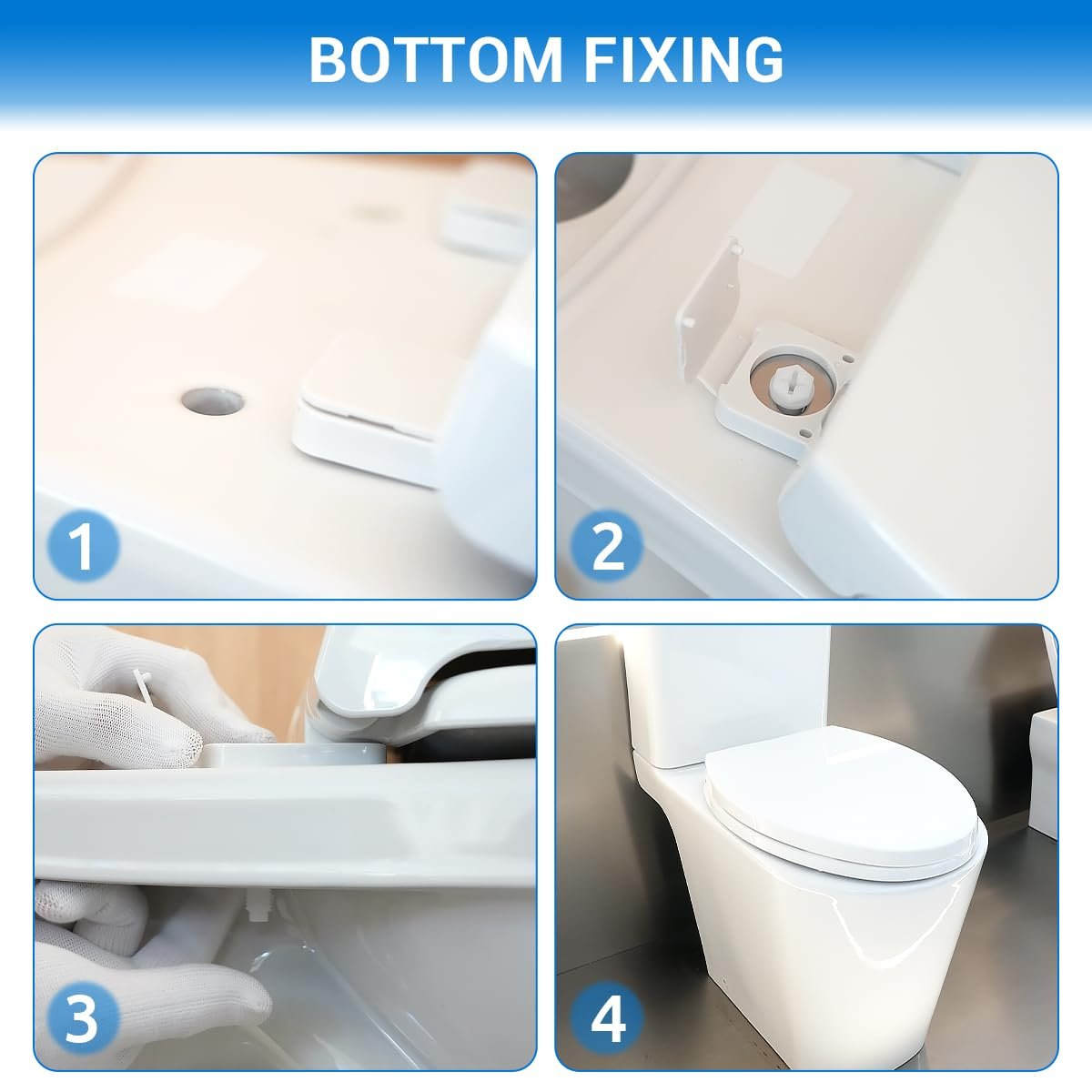 BOTTOM FIXING

1

2

3

4