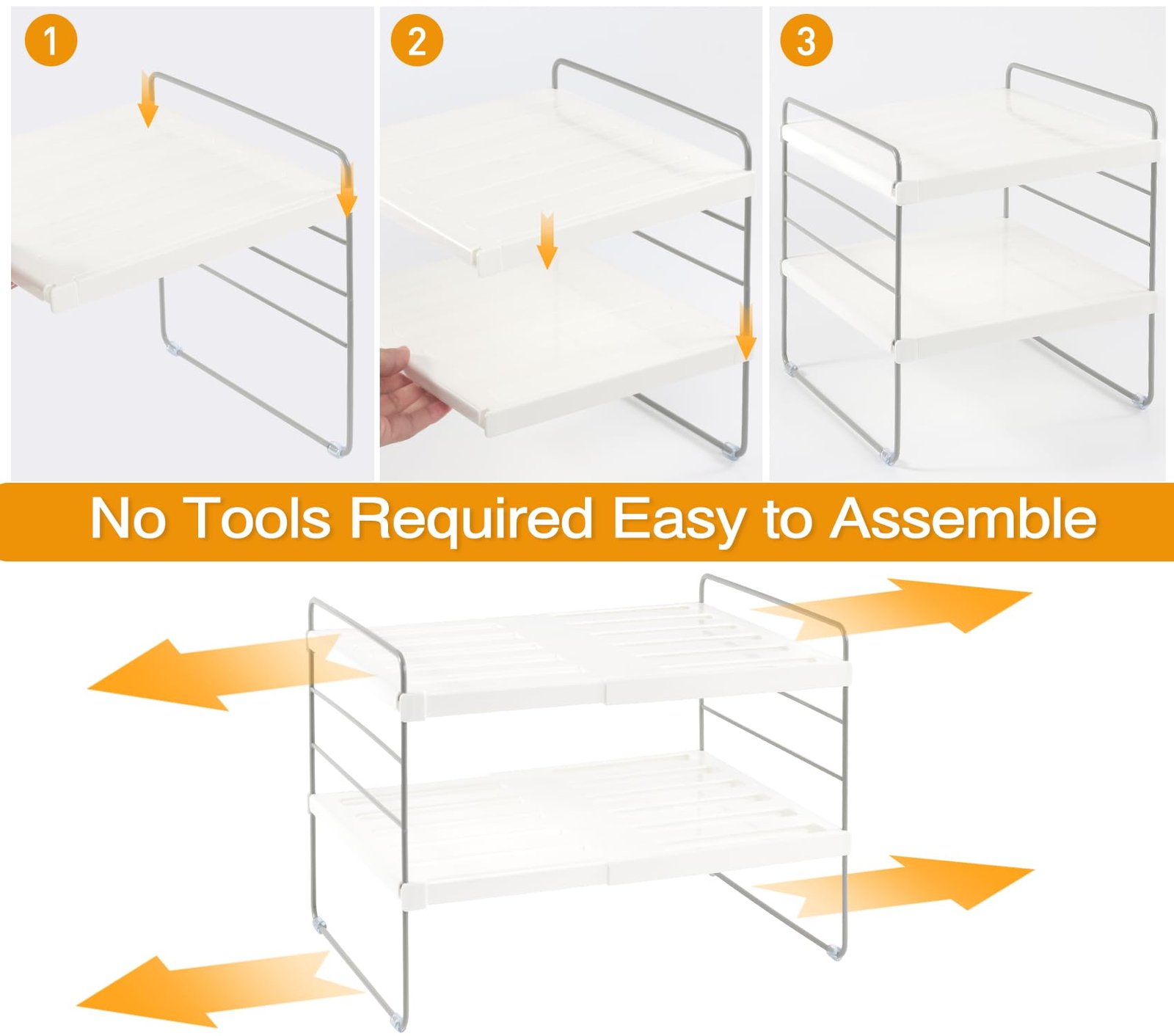 1

2

3

No Tools Required Easy to Assemble