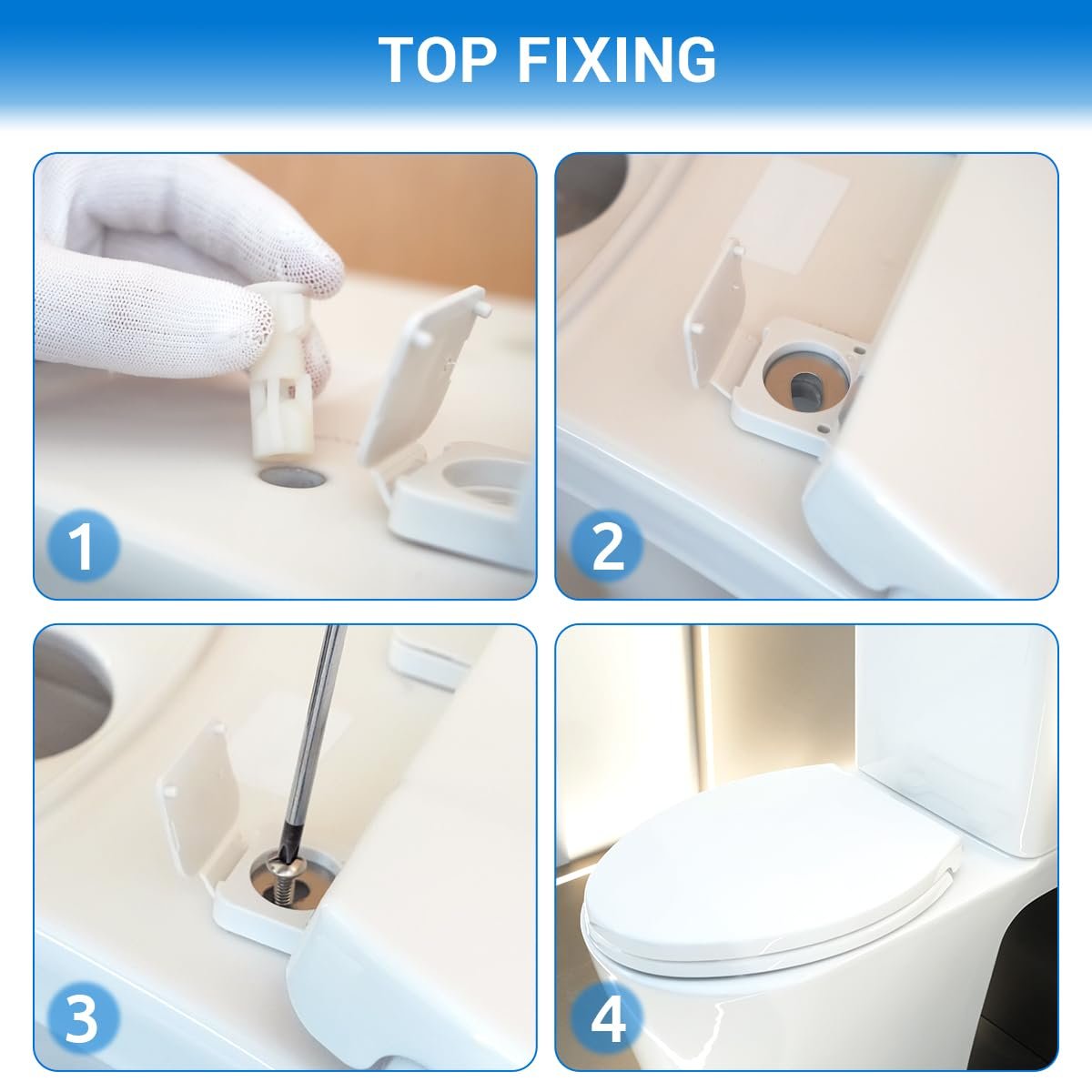 TOP FIXING

1

2

3

4